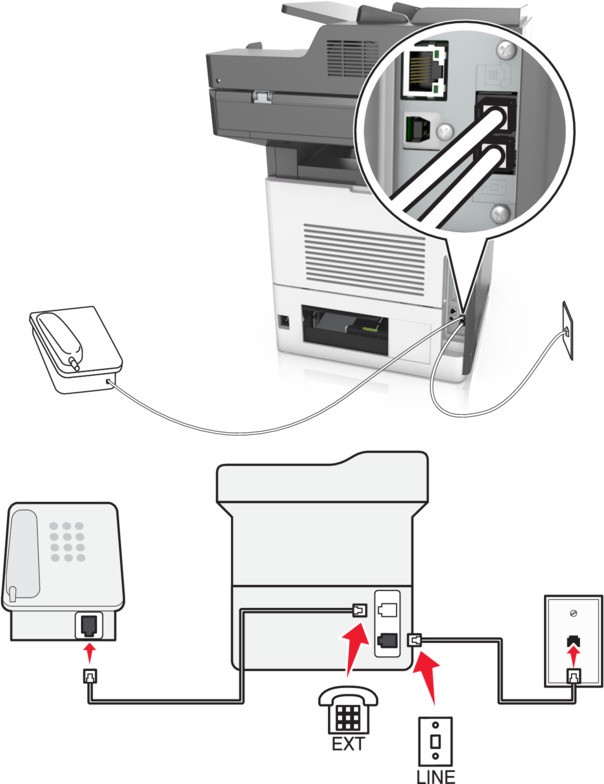 EXT

LINE