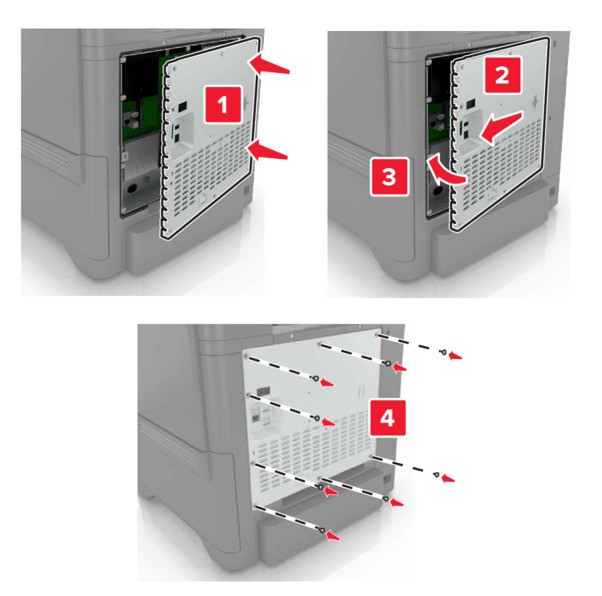 1

2

3

4