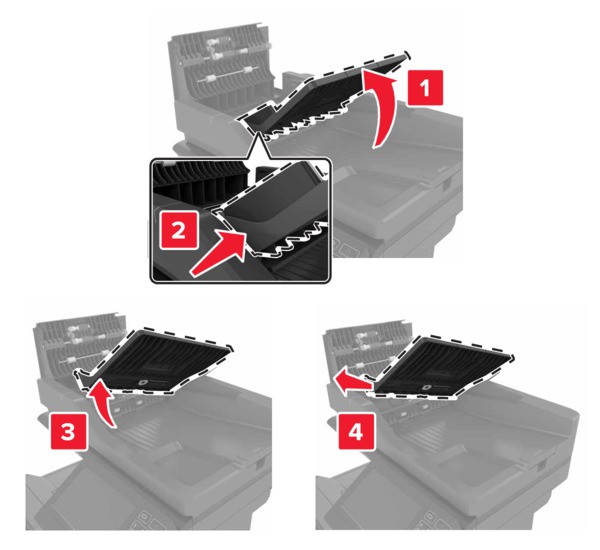 1
2
3
4