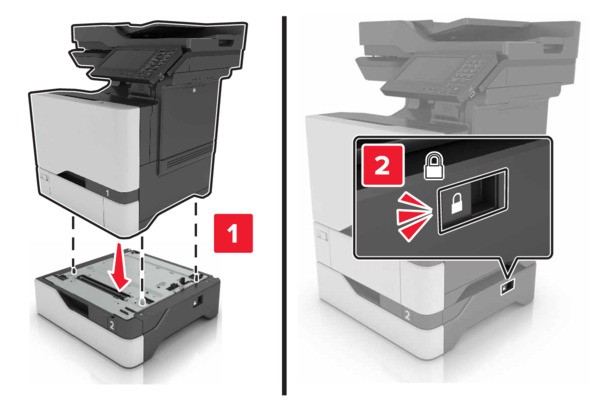 1
2
1
2
2