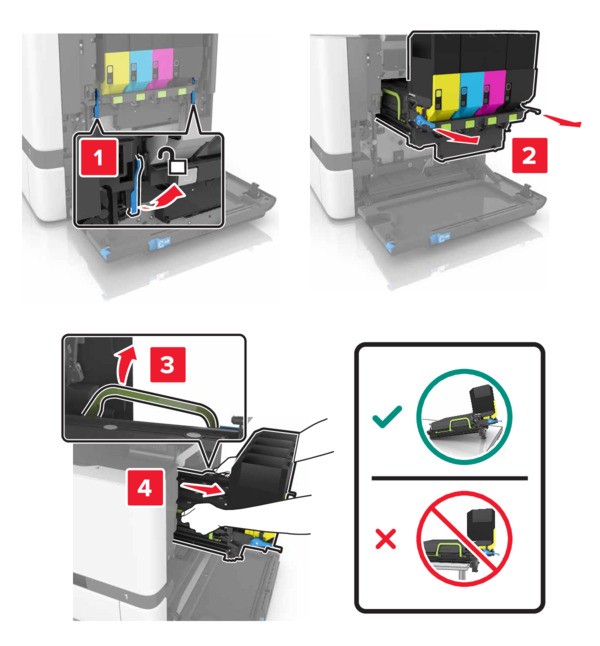 1

2

3

4