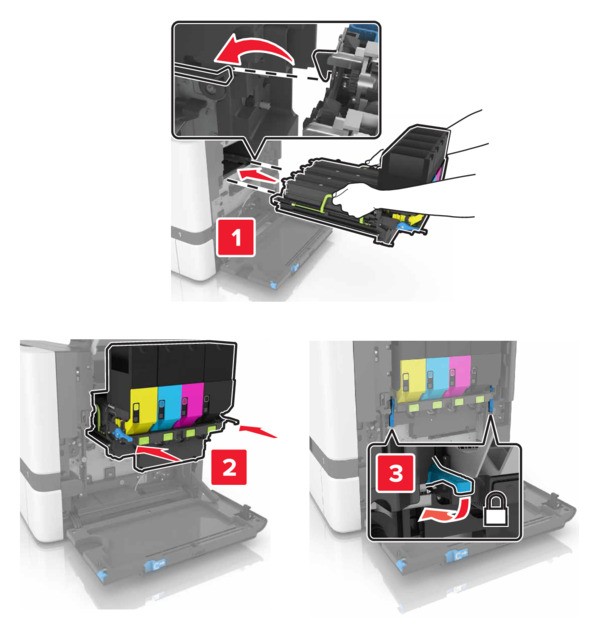 1

2

3