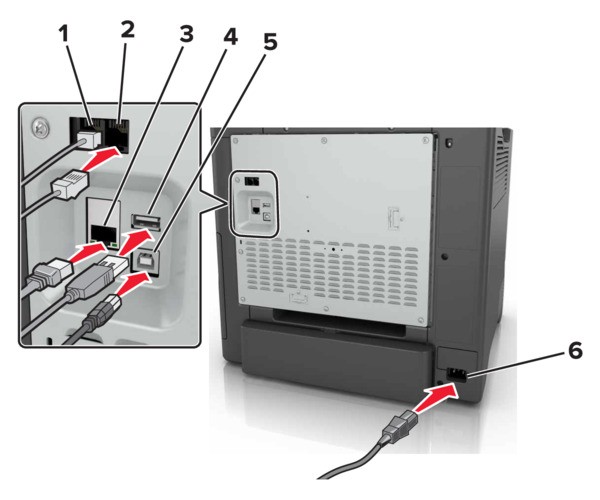 1
2
3
4
5
6