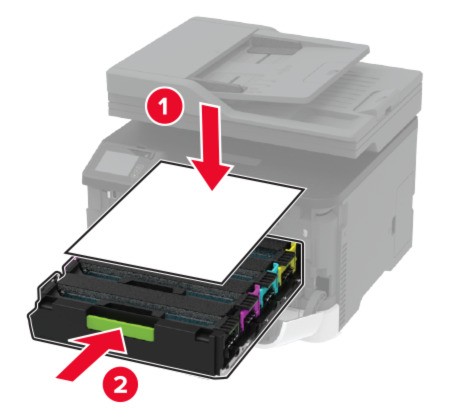 1

2