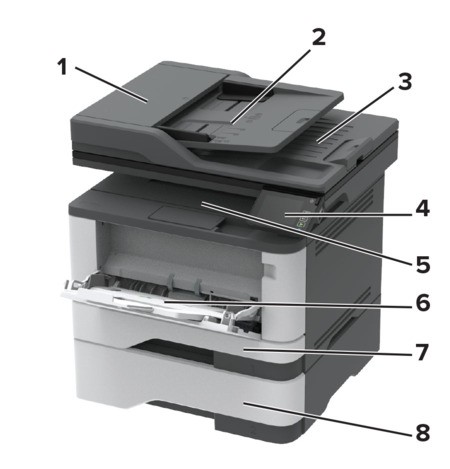 1
2
3
4
5
6
7
8