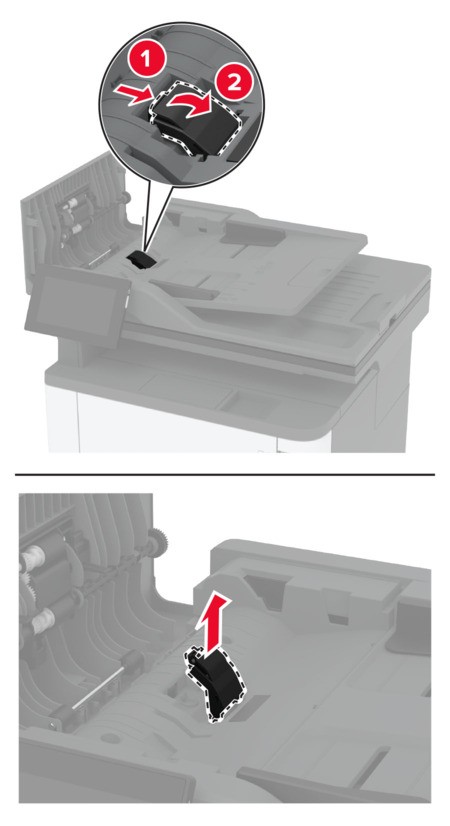 1
2