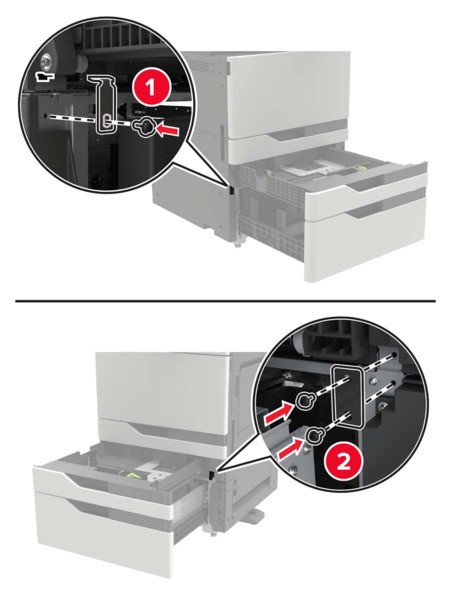 1

2