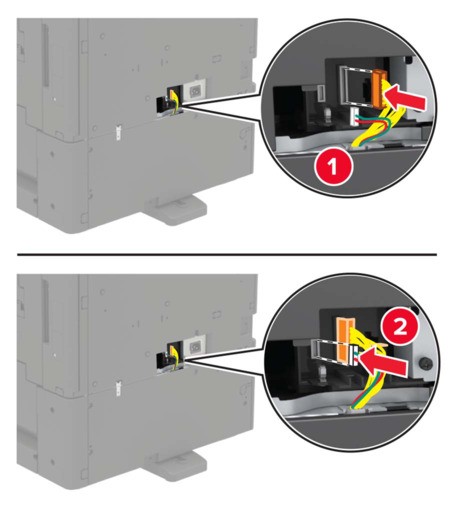 1

2