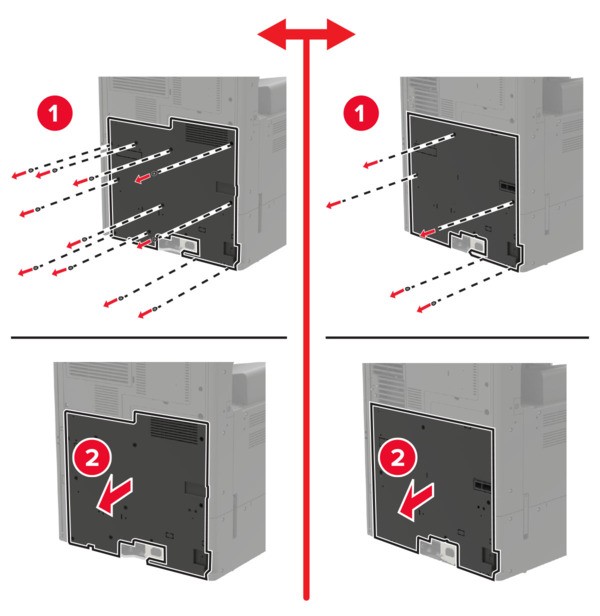 1

1

2

2