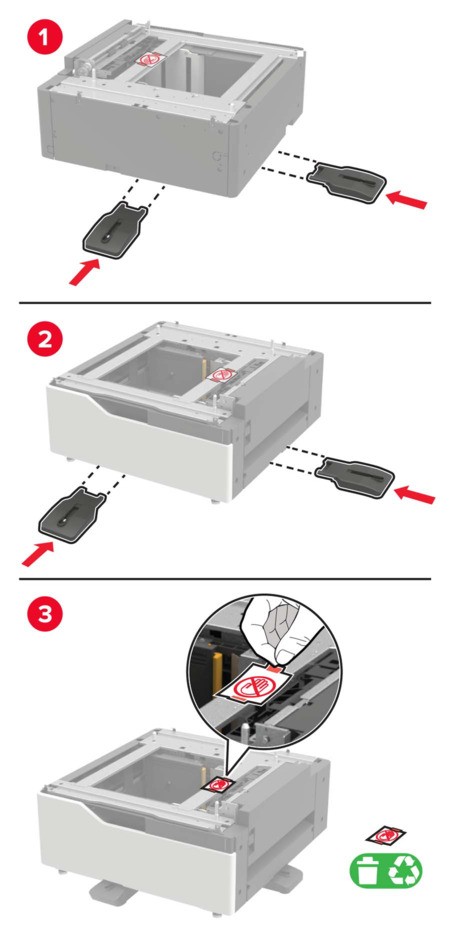 1

2

3