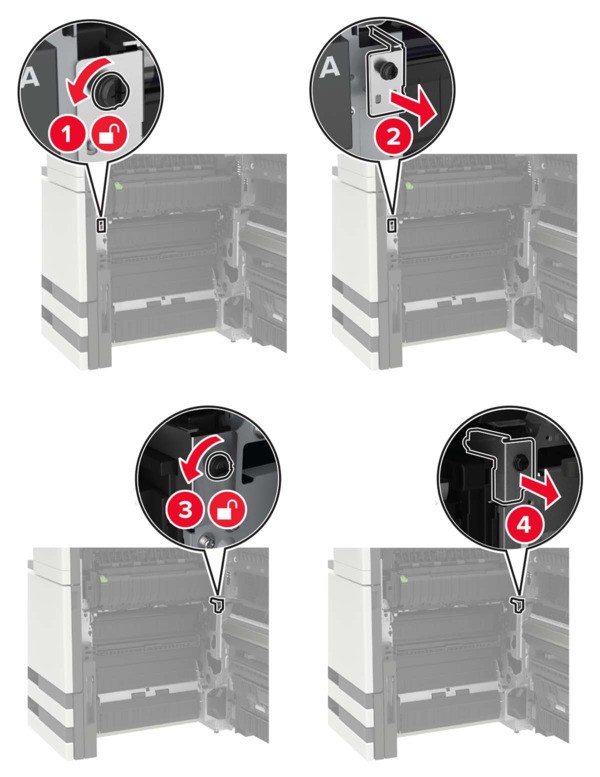 A
1
A
2
3
4