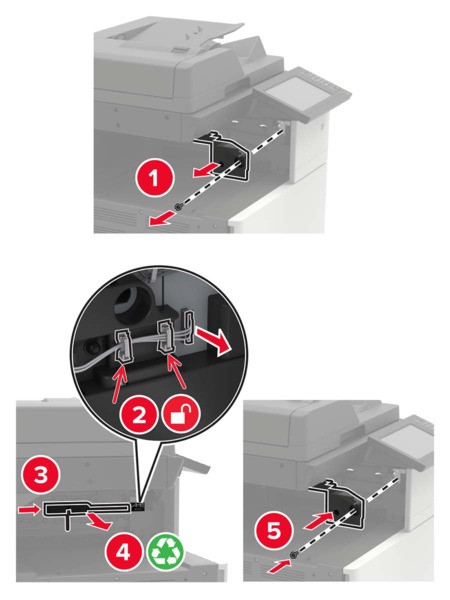 1

2

3

4

5