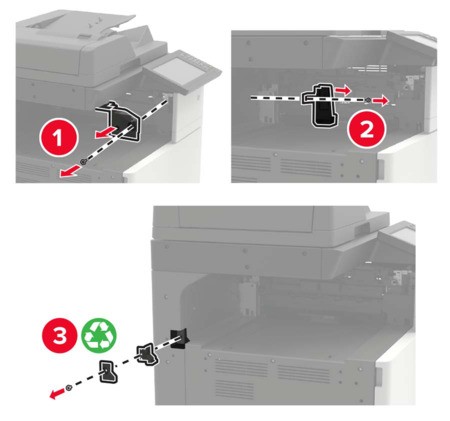 1

2

3