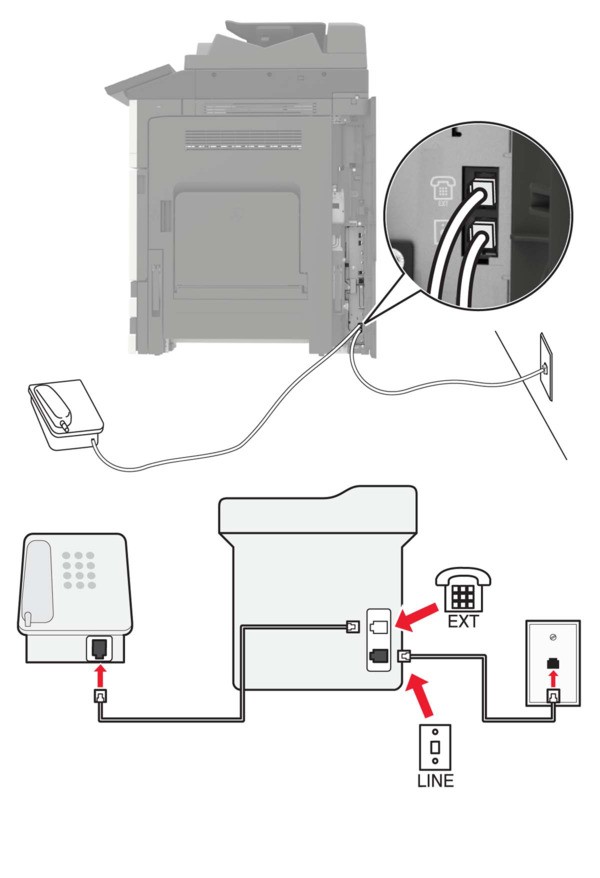 EXT

LINE