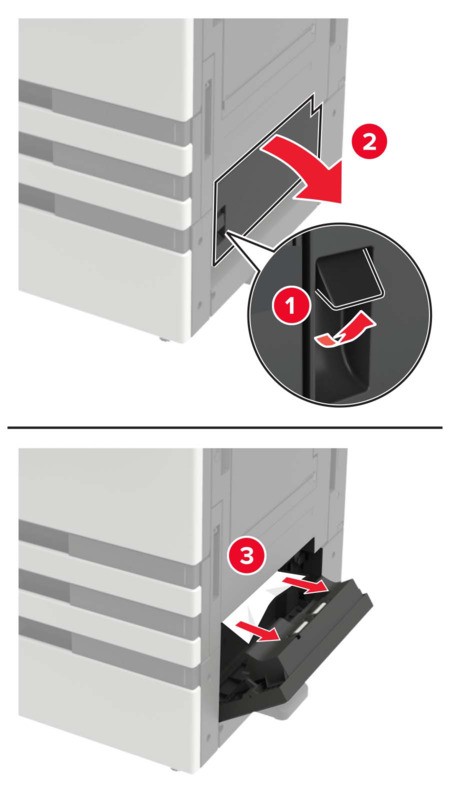 2
1
3