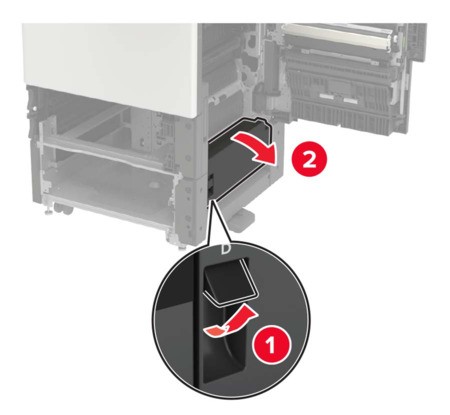 2

D

1